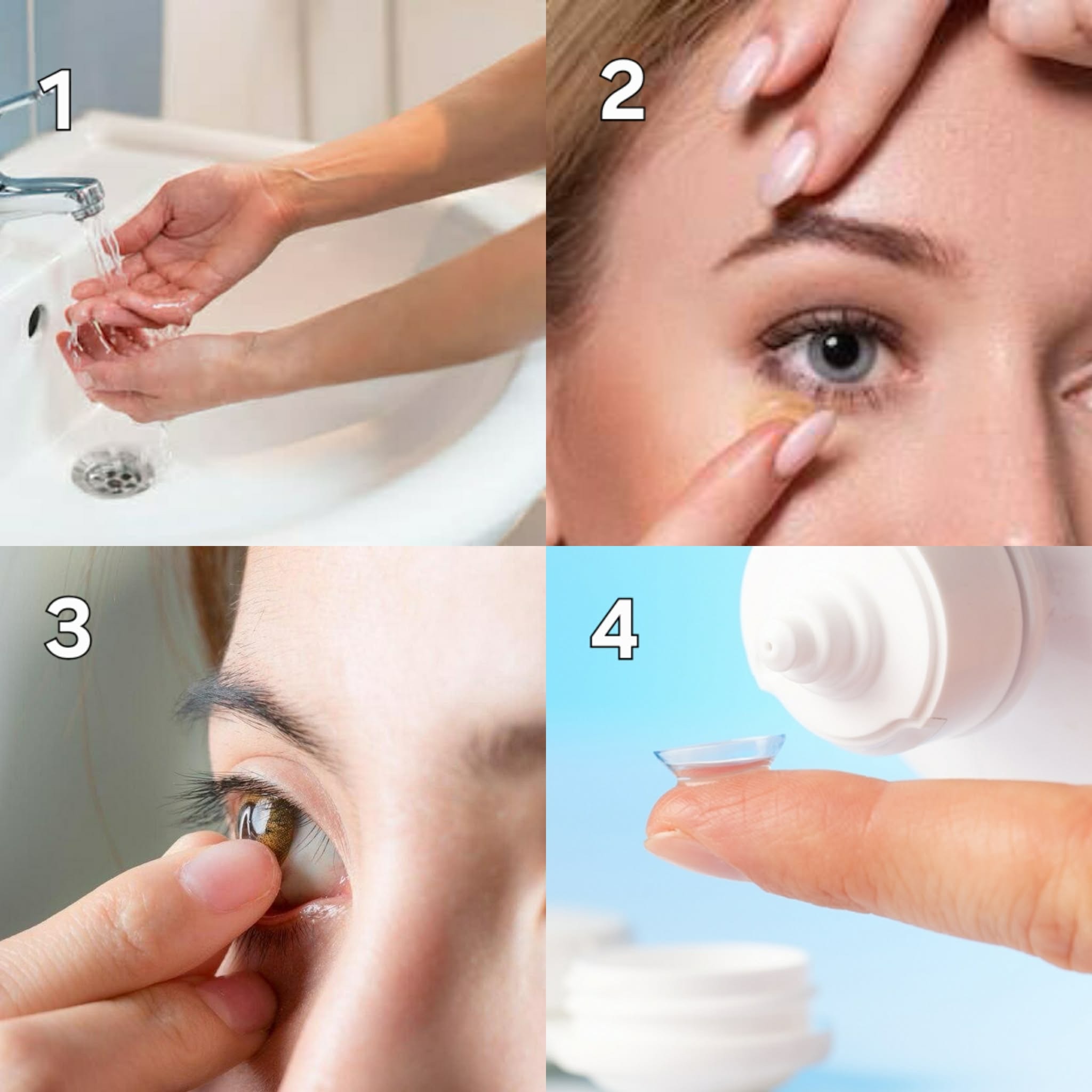 1

2

3

4